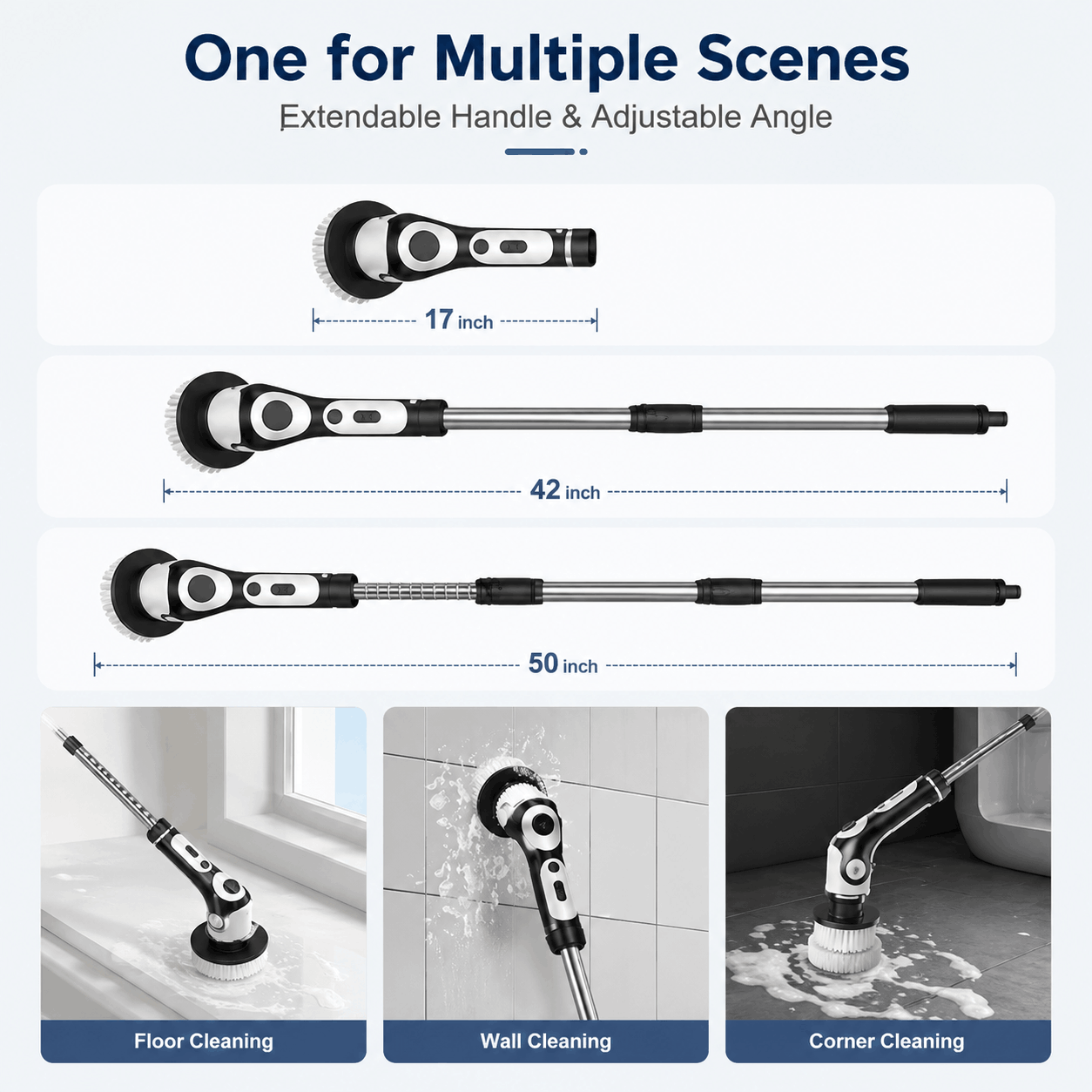 One for Multiple Scenes
Extendable Handle & Adjustable Angle

17 inch

42 inch

50 inch

Floor Cleaning

Wall Cleaning

Corner Cleaning