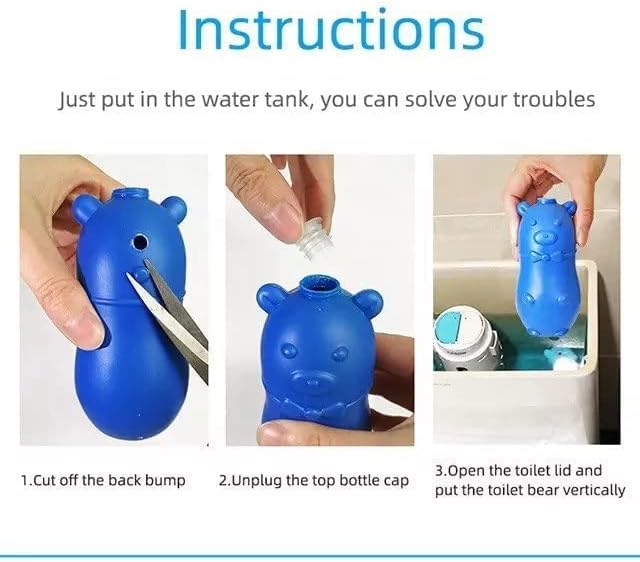 Instructions

Just put in the water tank, you can solve your troubles

1.Cut off the back bump

2.Unplug the top bottle cap

3.Open the toilet lid and put the toilet bear vertically