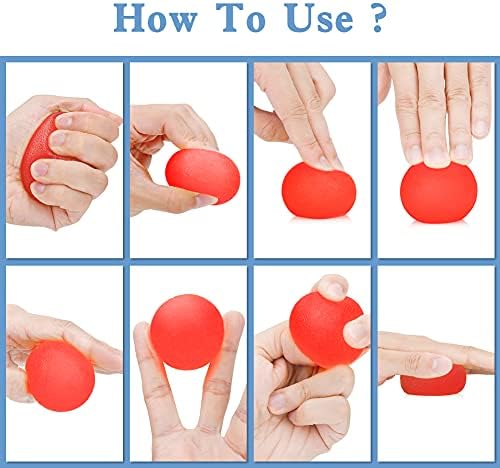 How To Use ?