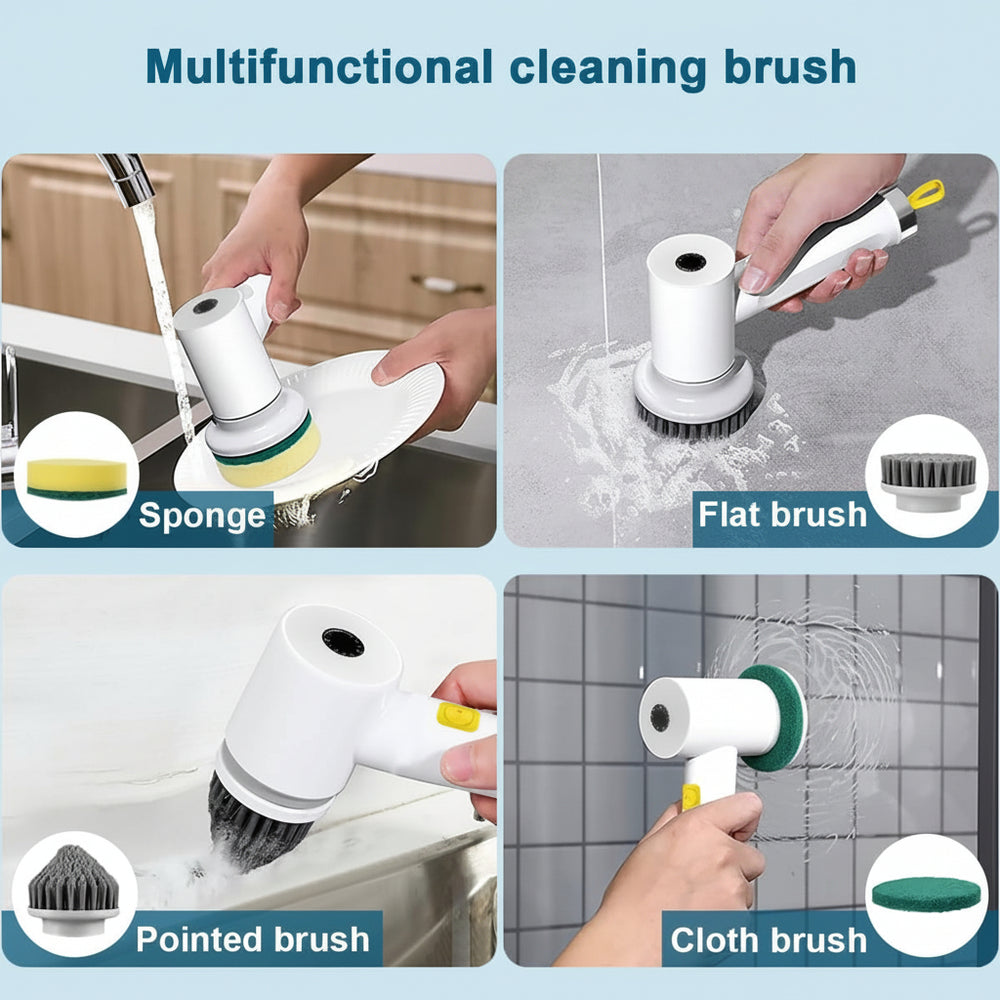 Multifunctional cleaning brush

Sponge

Flat brush

Pointed brush

Cloth brush