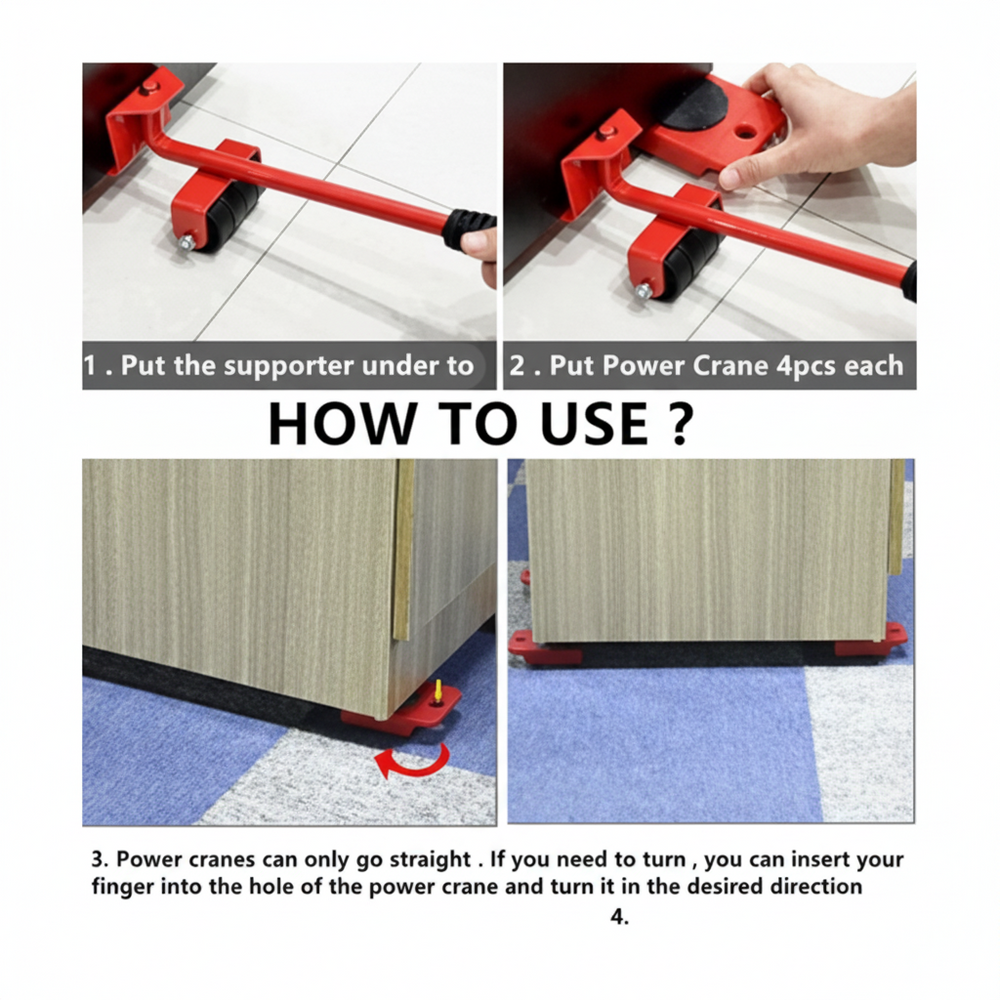 1 . Put the supporter under to

2 . Put Power Crane 4pcs each

HOW TO USE ?

3. Power cranes can only go straight . If you need to turn , you can insert your finger into the hole of the power crane and turn it in the desired direction

4.