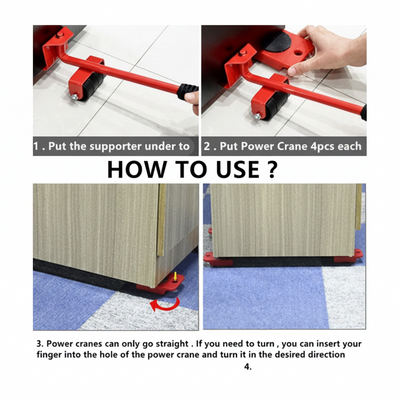 1 . Put the supporter under to

2 . Put Power Crane 4pcs each

HOW TO USE ?

3. Power cranes can only go straight . If you need to turn , you can insert your finger into the hole of the power crane and turn it in the desired direction

4.