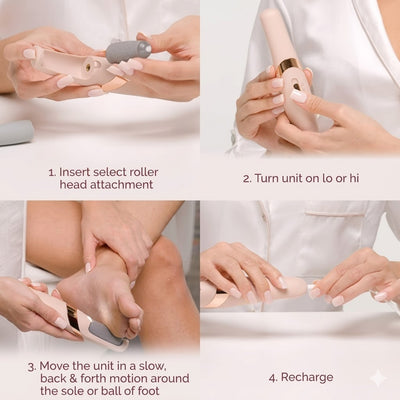 1. Insert select roller head attachment

2. Turn unit on lo or hi

3. Move the unit in a slow, back & forth motion around the sole or ball of foot

4. Recharge