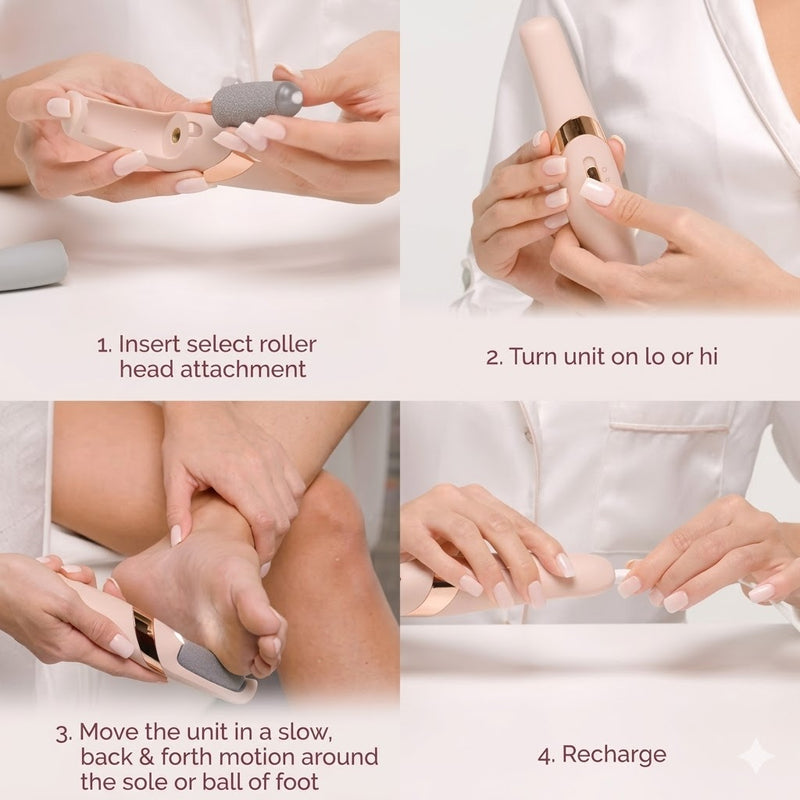 1. Insert select roller head attachment

2. Turn unit on lo or hi

3. Move the unit in a slow, back & forth motion around the sole or ball of foot

4. Recharge